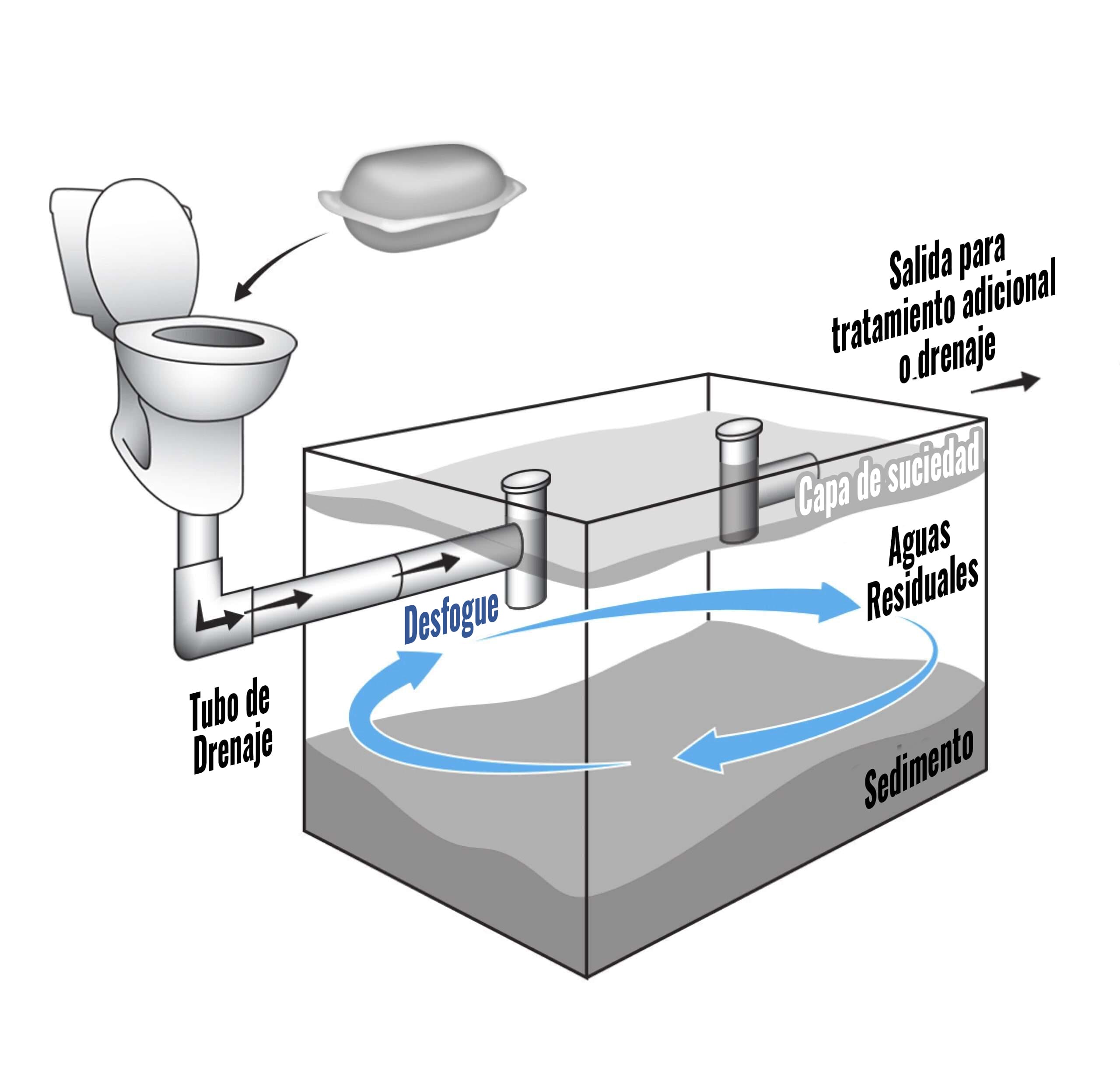 Salida para tratamiento adicional o drenaje

Capa de suciedad

Aguas Residuales

Desfogue

Tubo de Drenaje

Sedimento